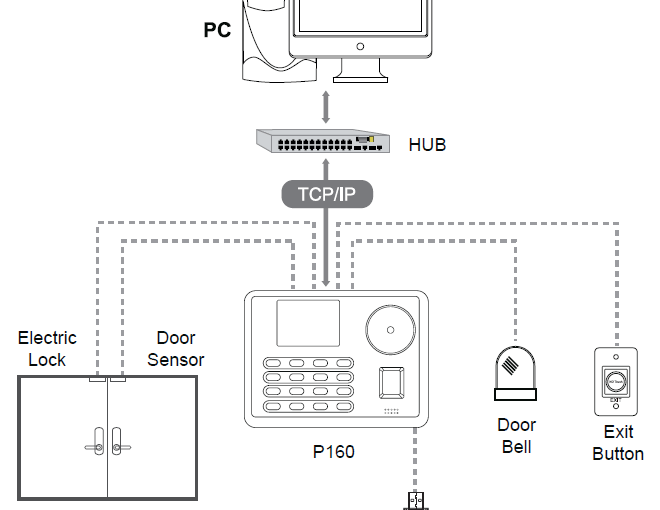 PC

HUB

TCP/IP

Electric Lock

Door Sensor

P160

Door Bell

Exit Button