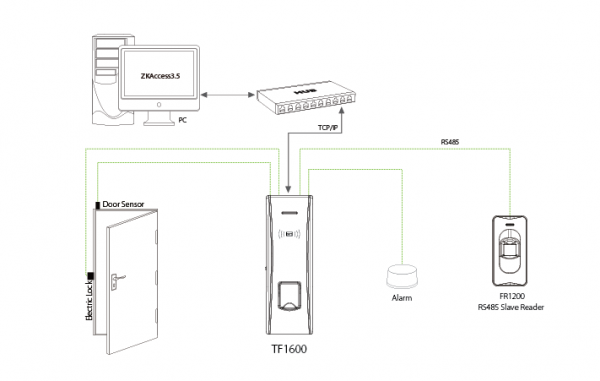 ZKAccess3.5

PC

HUB

TCP/IP

RS485

Door Sensor

Electric Lock

TF1600

Alarm

FR1200
RS485 Slave Reader