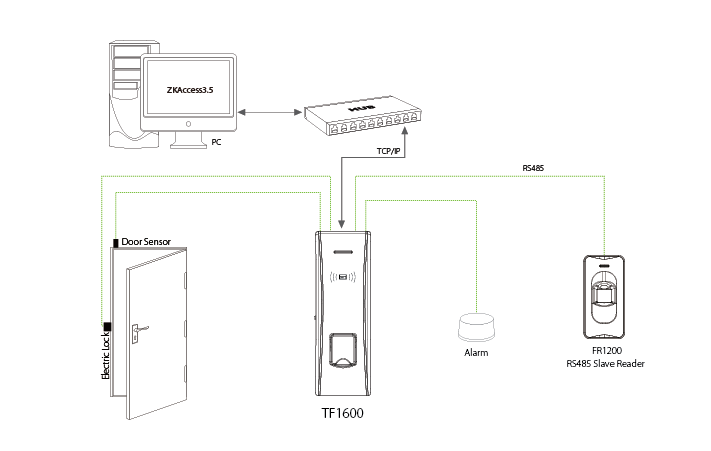 ZKAccess3.5

PC

HUB

TCP/IP

RS485

Door Sensor

Electric Lock

TF1600

Alarm

FR1200
RS485 Slave Reader