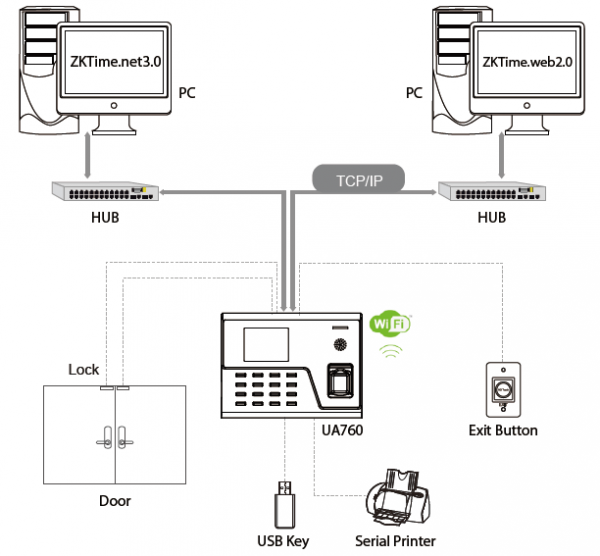 ZKTime.net3.0
PC
ZKTime.web2.0
PC
TCP/IP
HUB
HUB
WiFi
Lock
UA760
Exit Button
Door
USB Key
Serial Printer